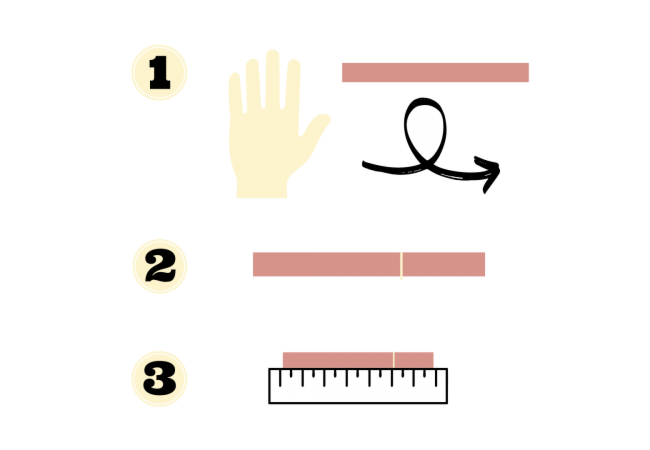 1

2

3